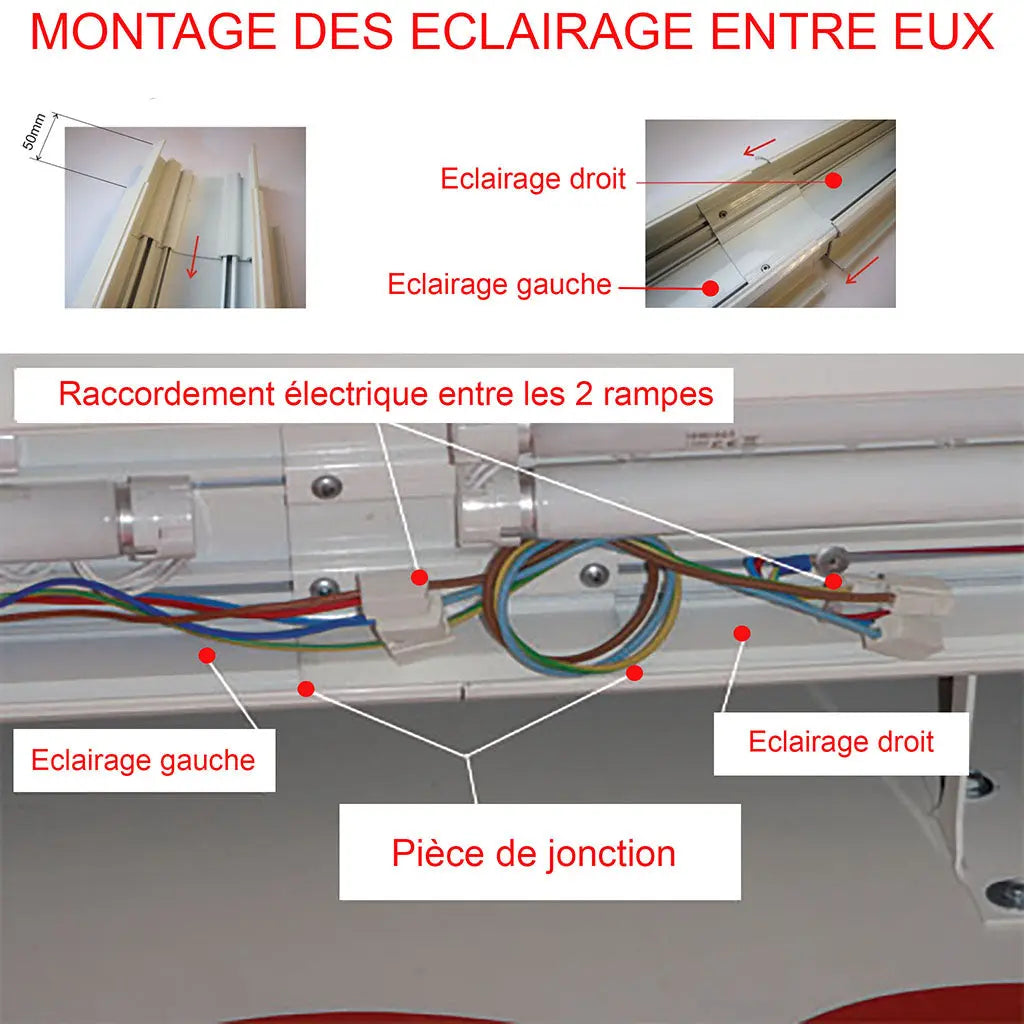 MONTAGE DES ECLAIRAGE ENTRE EUX

50mm

Eclairage droit

Eclairage gauche

Raccordement électrique entre les 2 rampes

Eclairage gauche

Eclairage droit

Pièce de jonction